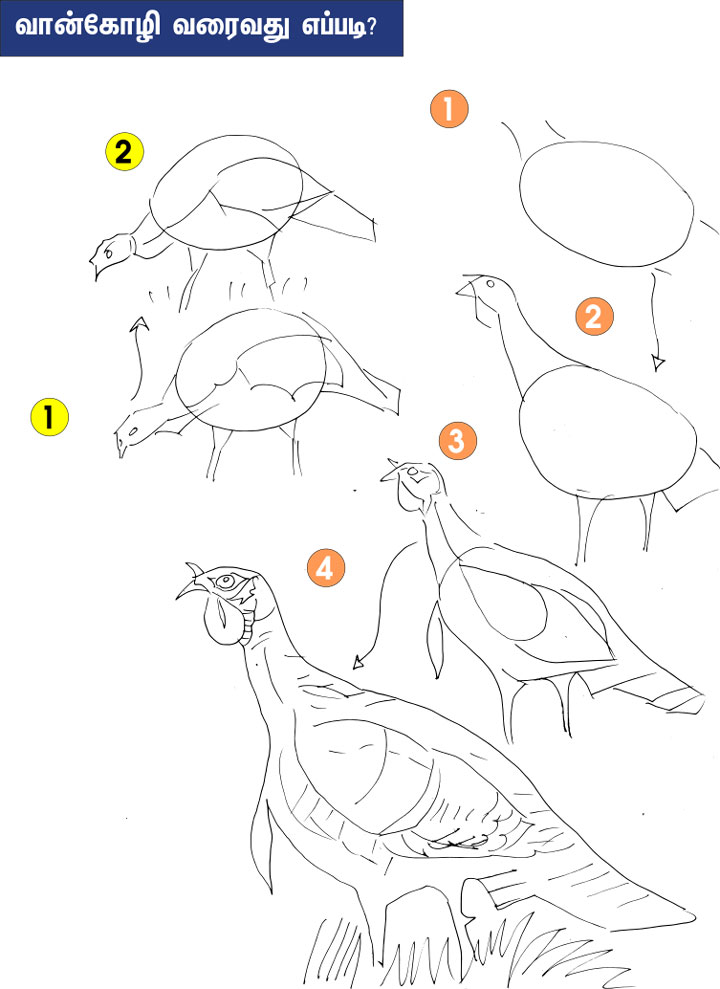 வான்கோழி வரைவது எப்படி?

2

1

1

2

3

4